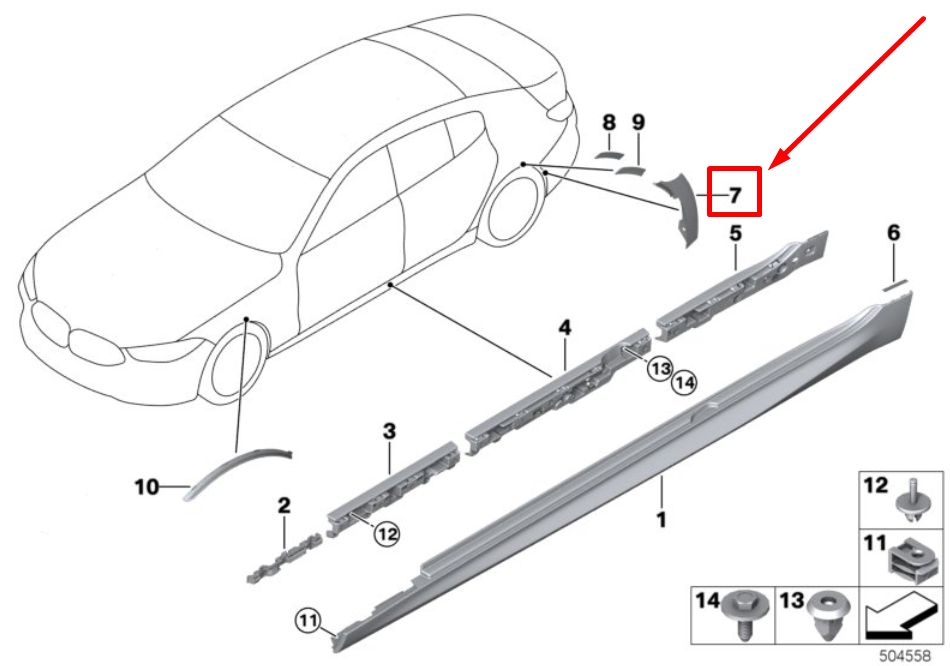 8
9
7
5
6
4
13
14
3
10
2
12
1
11
12
11
14
13
504558