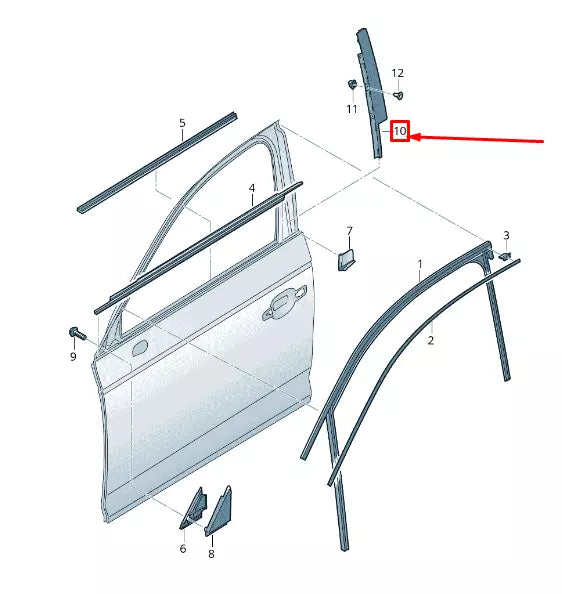 12
11
10
5
4
7
3
1
2
9
6
8