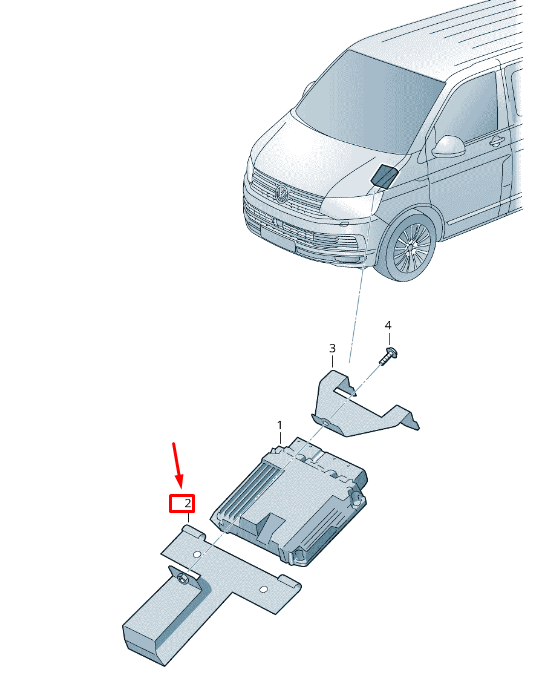 4
3
1
2