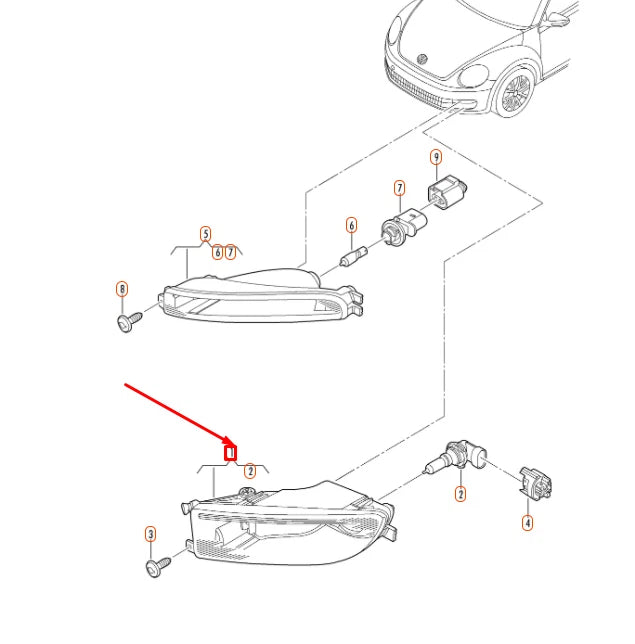 9
7
6
5
6
7
8
1
2
2
4
3