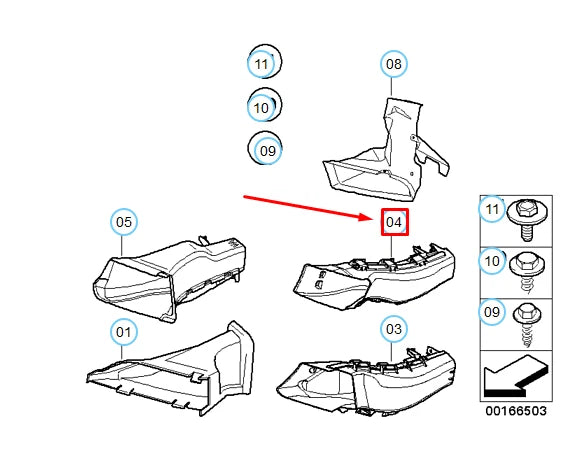 11
10
09
08
05
04
01
03
11
10
09
00166503