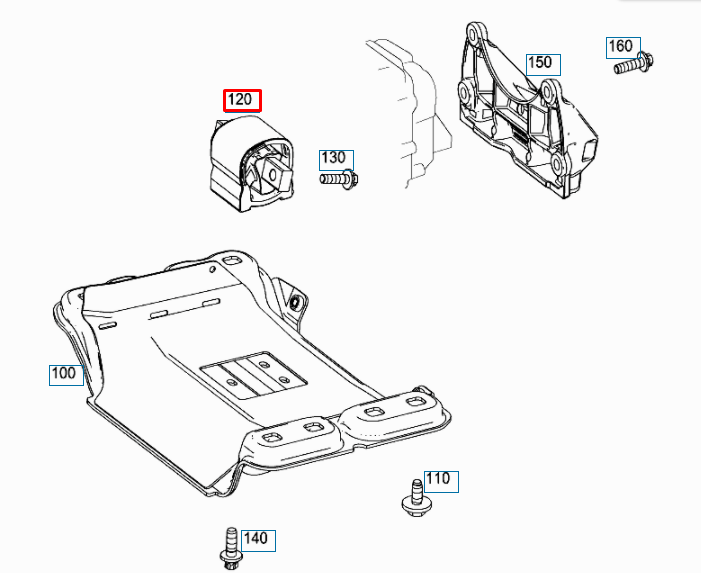 160
150
120
130
100
110
140