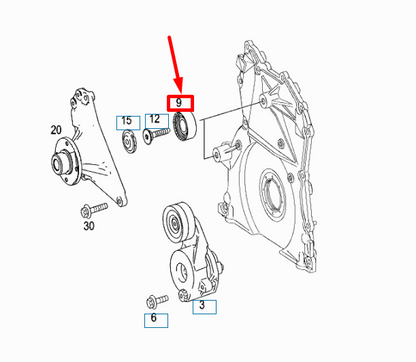 9
15
12
20
30
3
6