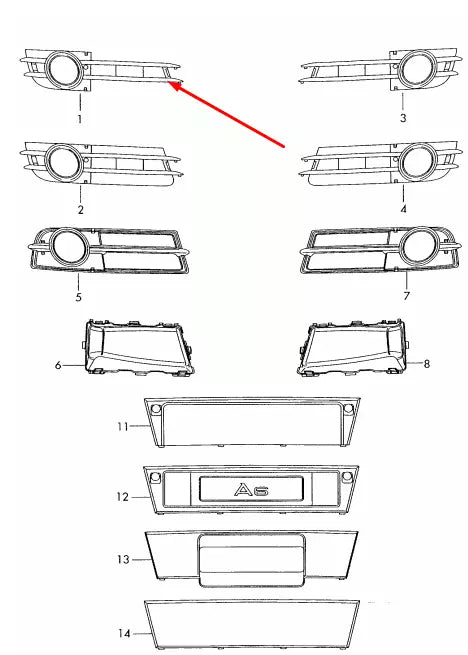 1
3
2
4
5
7
6
8
11
12
A6
13
14