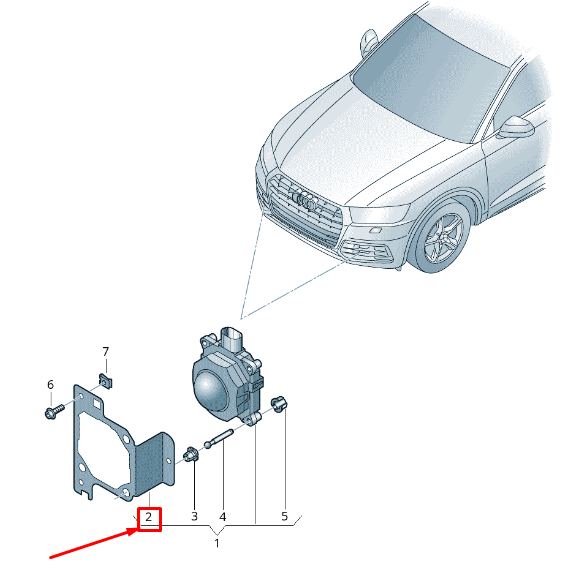 7
6
2
3
4
5
1