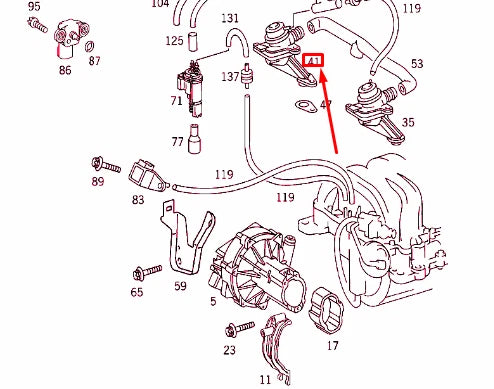 95
104
119
131
125
86
87
41
53
137
71
47
35
77
89
119
83
119
65
59
5
23
17
11