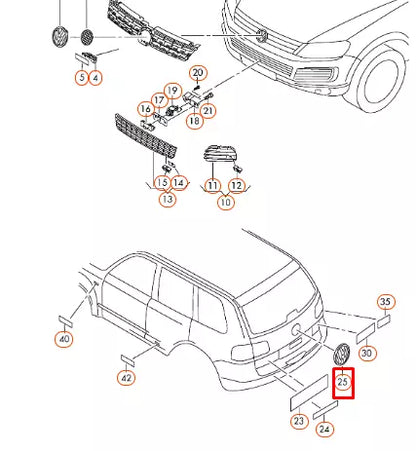 5
4
20
19
17
16
21
18
15
14
13
11
12
10
35
40
30
42
25
23
24