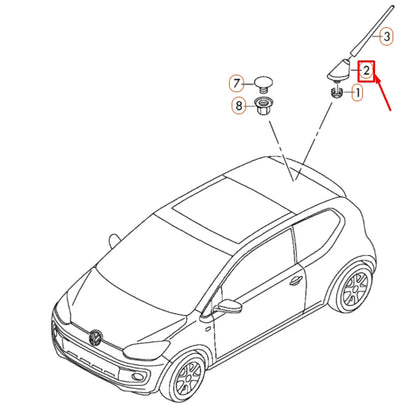 3
2
7
1
8