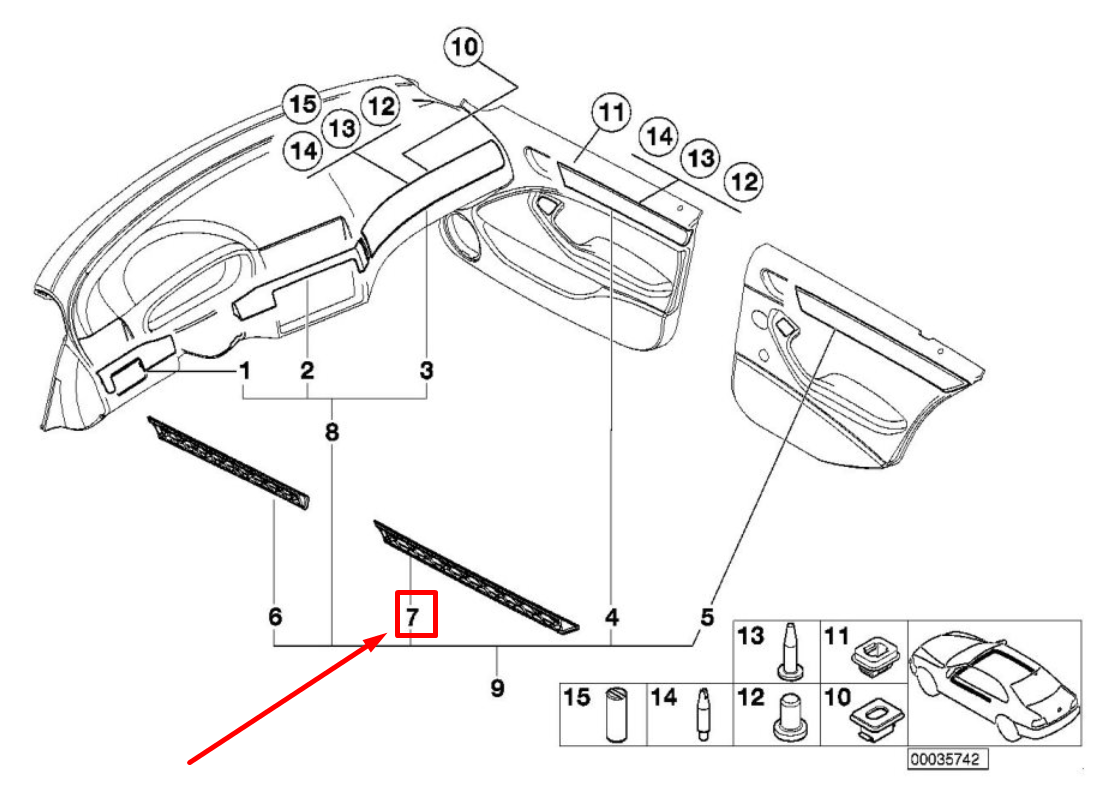 10
15
12
13
14
11
14
13
12
1
2
3
8
6
7
4
5
9
13
11
15
14
12
10
00035742