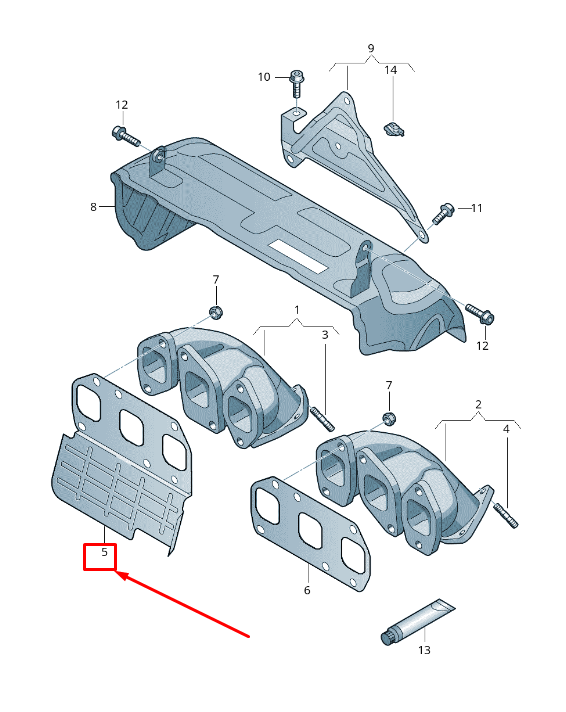 9
10
14
12
8
11
7
1
3
12
7
2
4
5
6
13