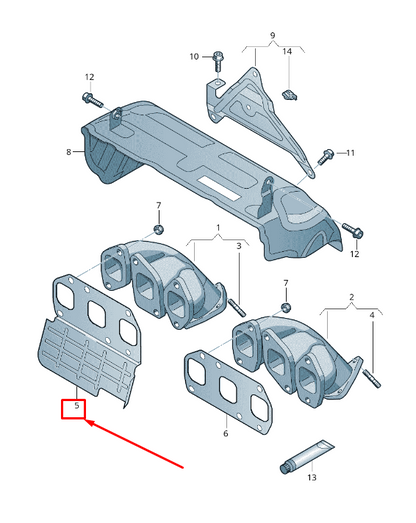 9
10
14
12
8
11
7
1
3
12
7
2
4
5
6
13