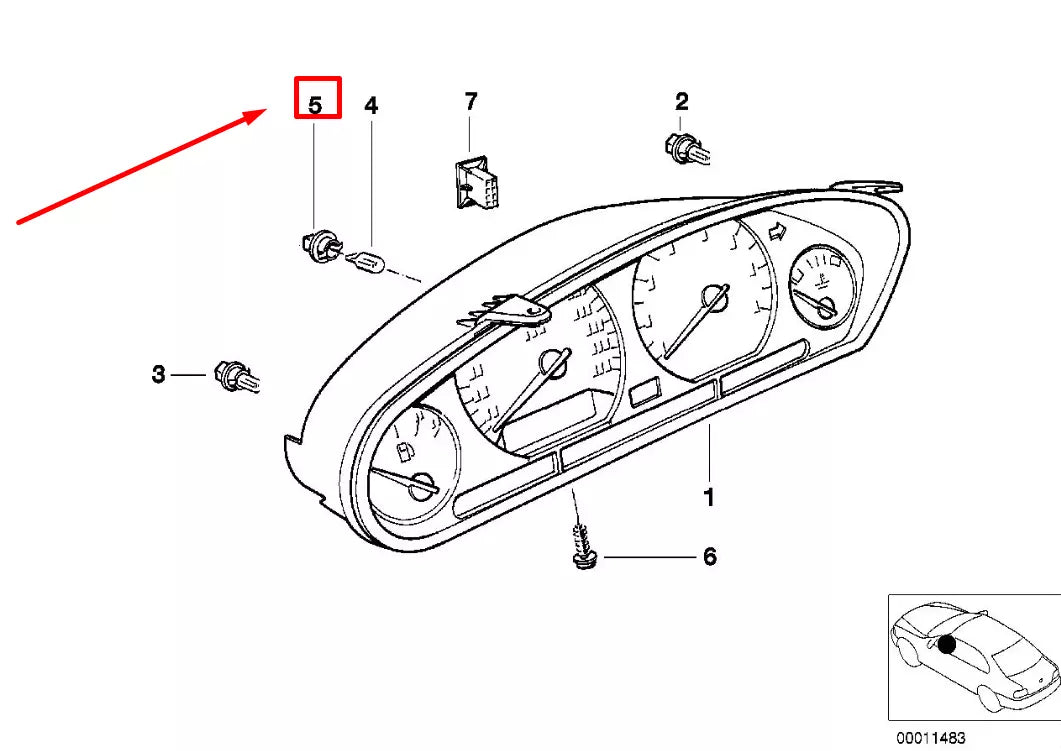 5
4
7
2
3
1
6
00011483