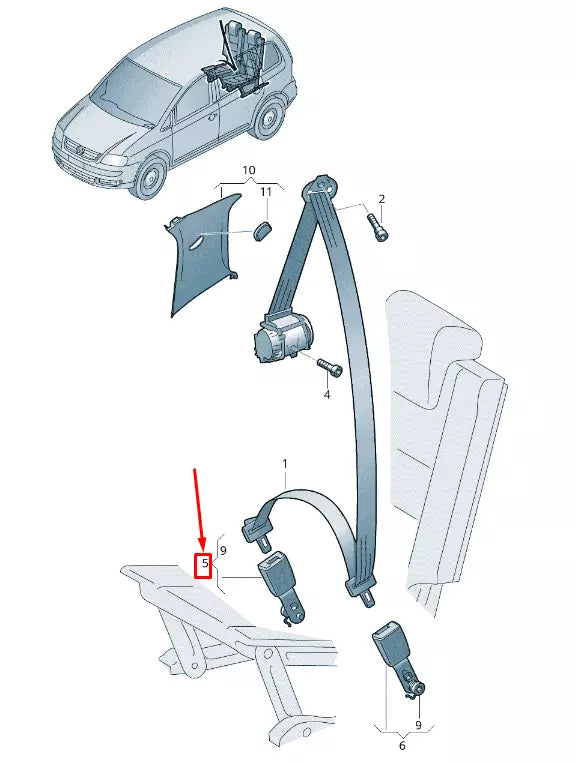 10
11
2
4
1
9
5
9
6