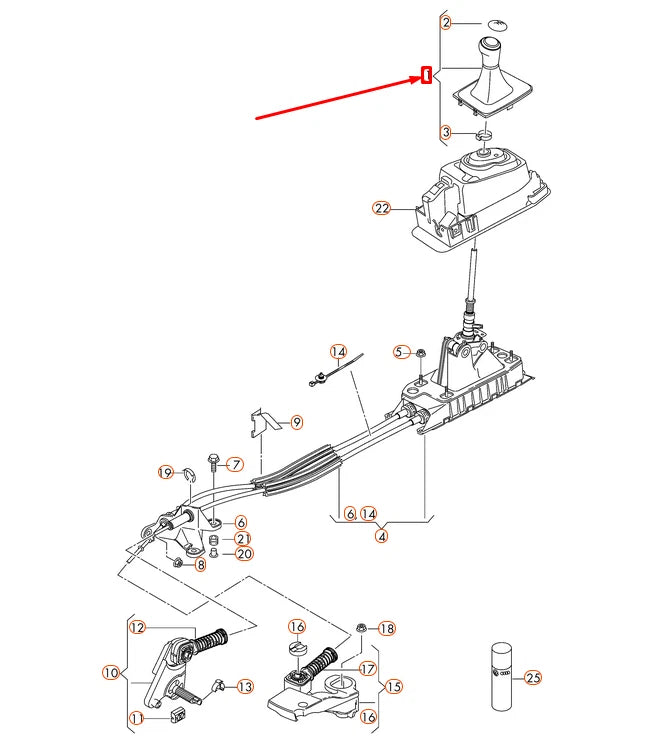 2
1
3
22
14
5
9
7
19
6
21
20
8
6 14
4
12
10
13
11
16
18
17
15
16
25