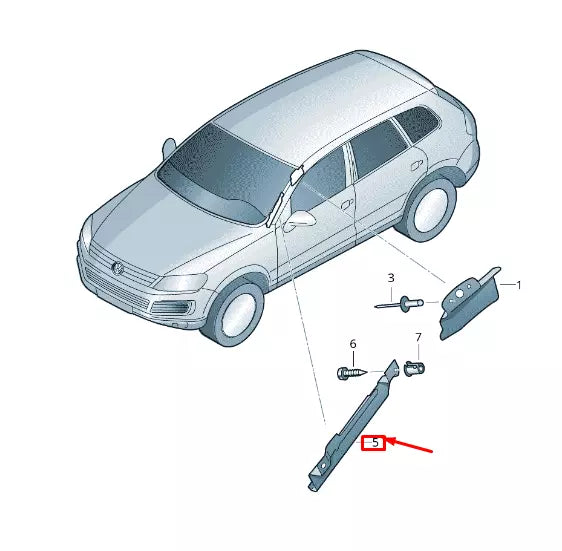 3
1
6
7
5