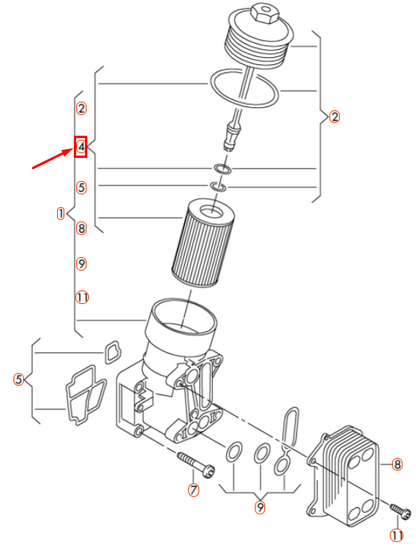 2
4
5
1
8
9
11
2
5
7
9
8
11