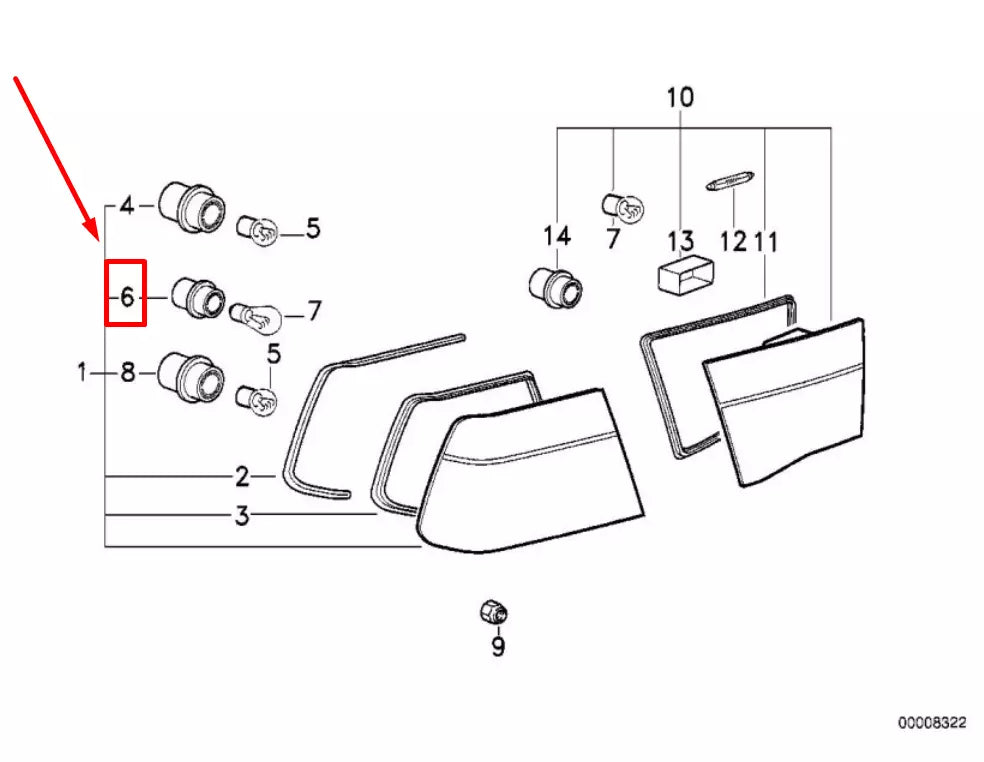 10
4
5
14
7
13
12
11
6
7
1
8
5
2
3
9
00008322