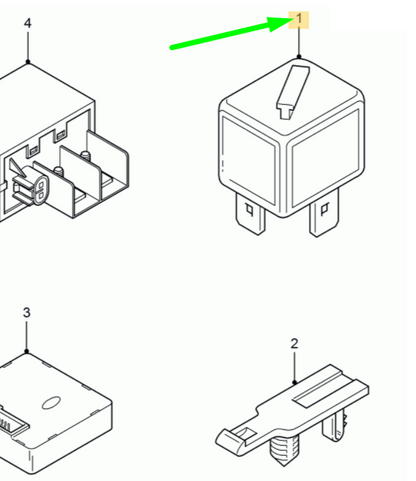 4

1

3

2