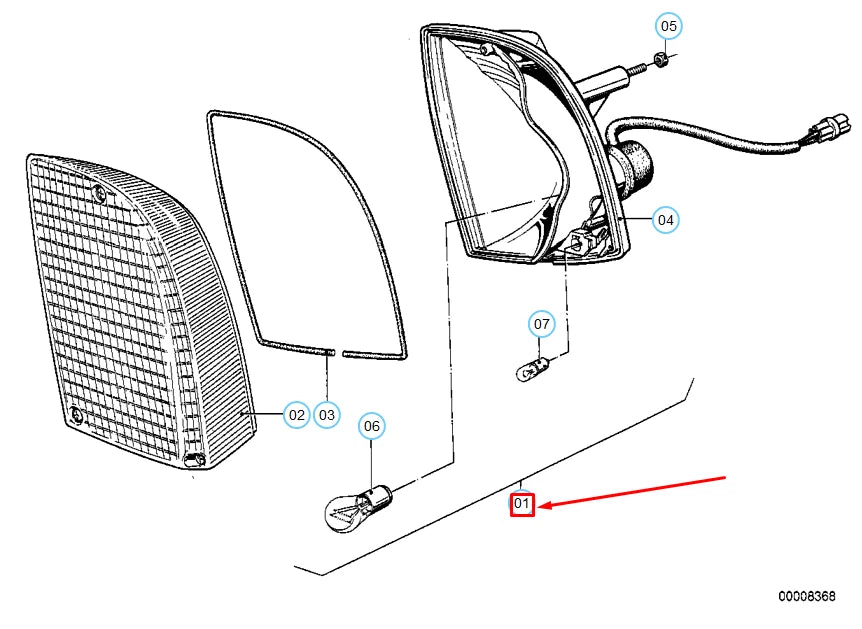 05
04
07
02
03
06
01
00008368