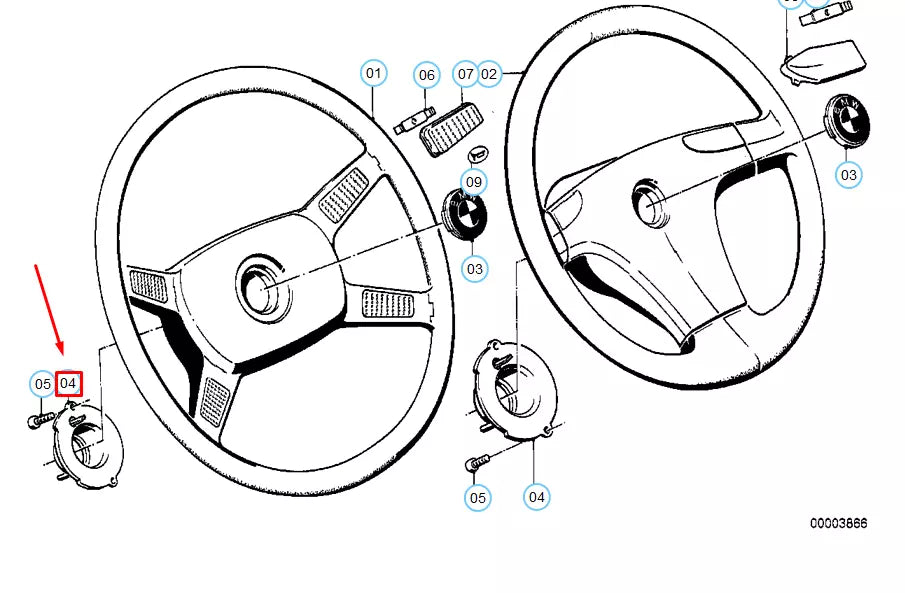 01
06
07
02
09
03
03
05
04
05
04
00003866