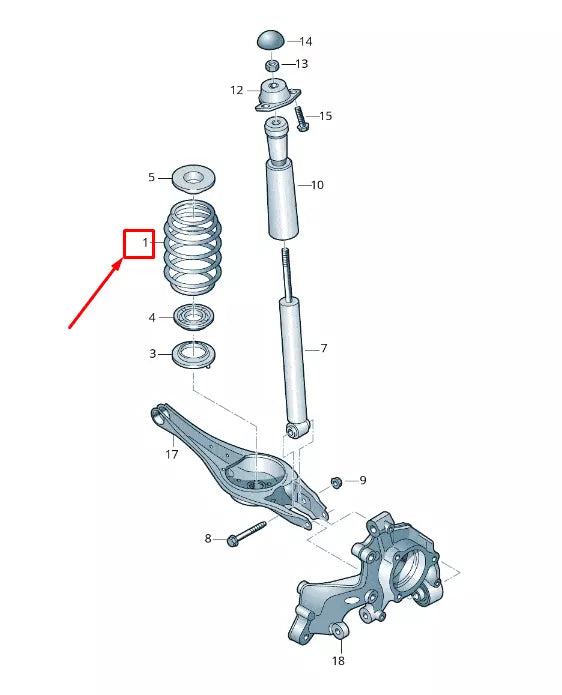 14
13
12
15
5
10
1
4
3
7
17
9
8
18