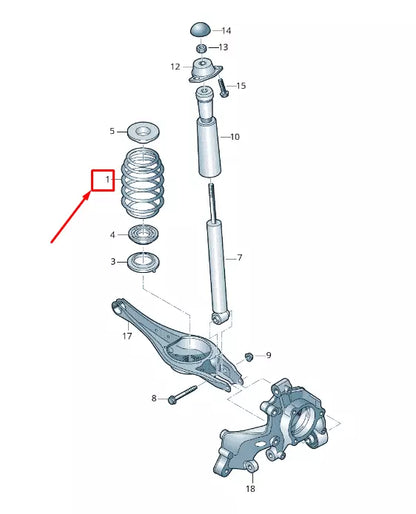 14
13
12
15
5
10
1
4
3
7
17
9
8
18