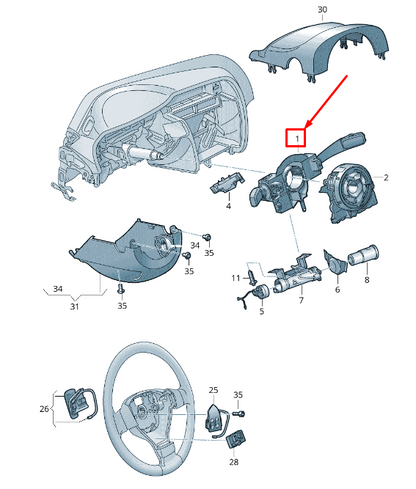 30

1

2

4

34

35

35

11

8

6

7

5

34

31

35

25

35

26

28