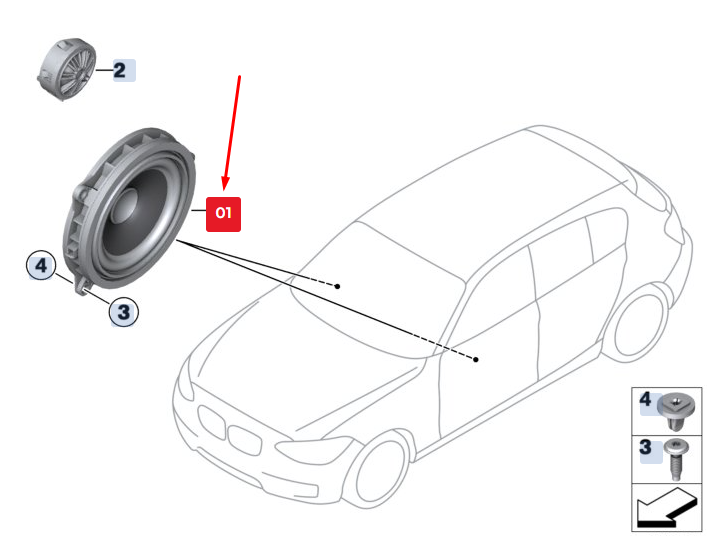 2
01
4
3
4
3