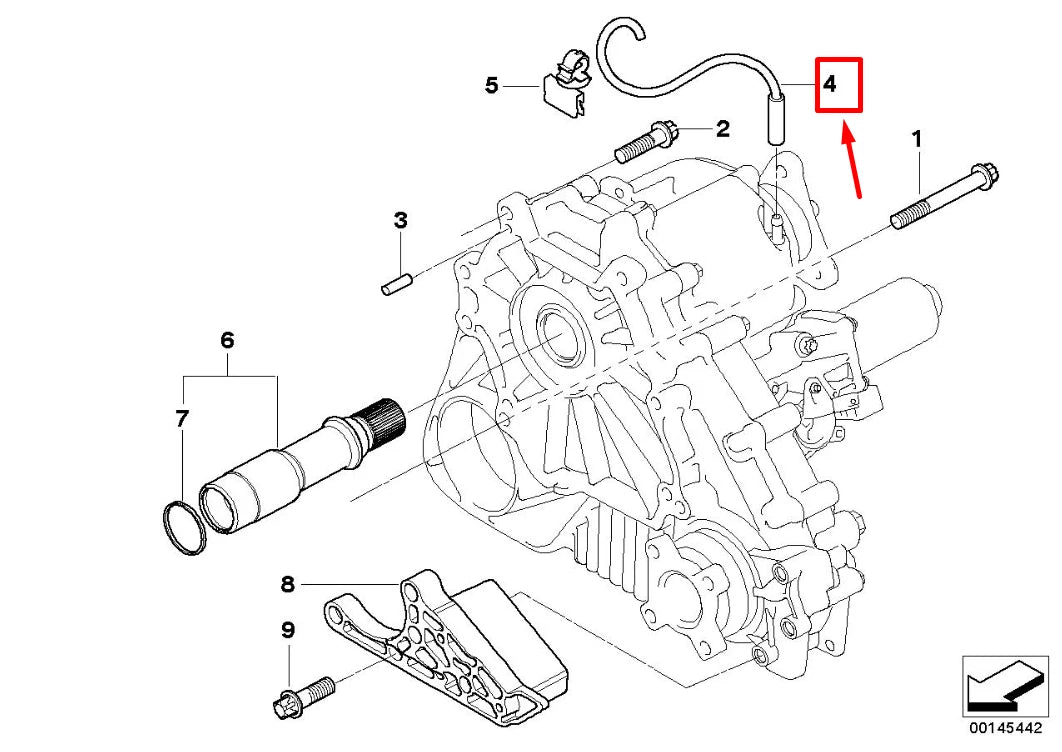 5
4
2
1
3
6
7
8
9
00145442