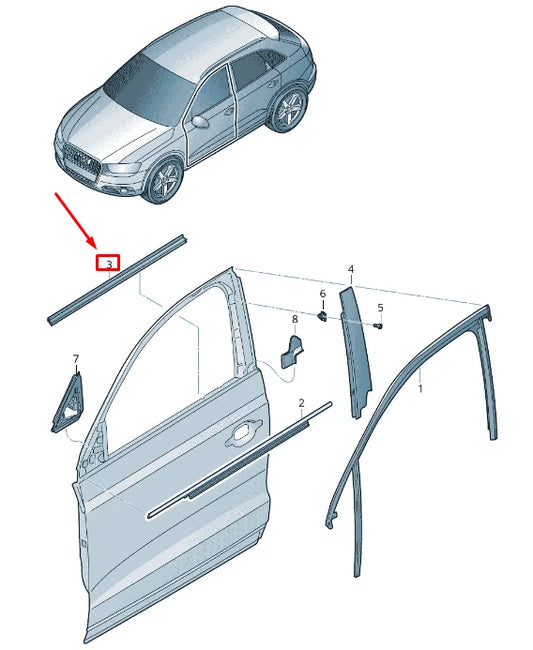 3
4
6
5
8
7
2
1