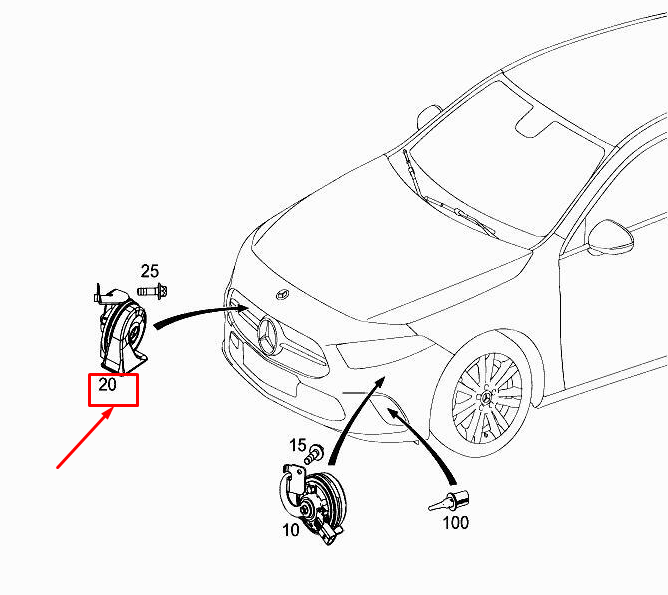 25
20
15
10
100