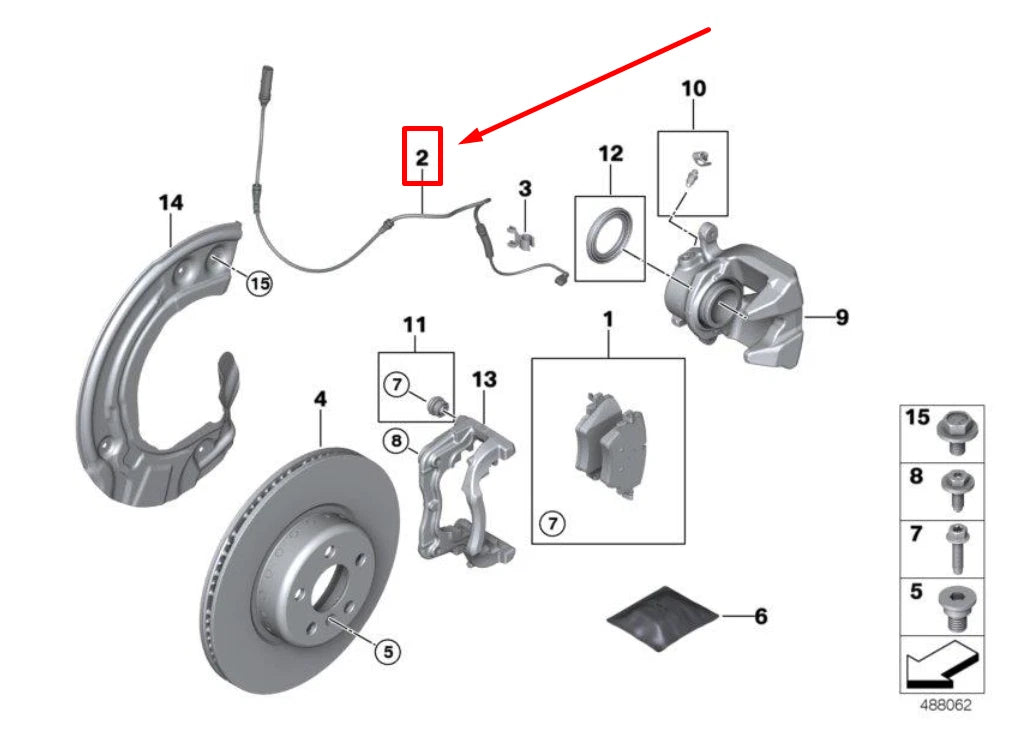 10
2
12
3
14
15
9
11
1
7
13
4
8
7
5
6
15
8
7
5
488062