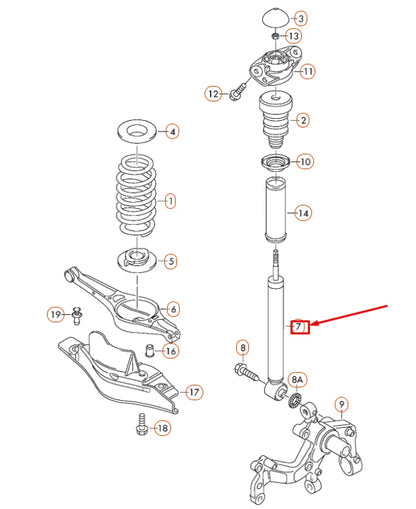 3
13
11
12
2
4
10
1
14
5
6
19
7
16
8
8A
17
9
18