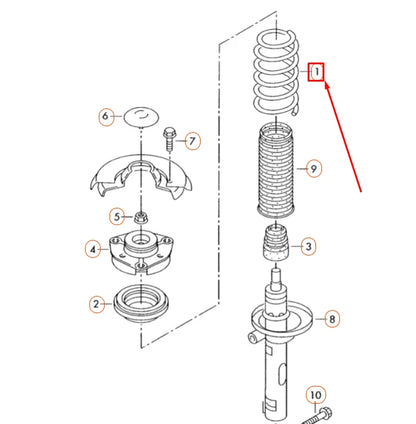 1
6
7
9
5
4
3
2
8
10