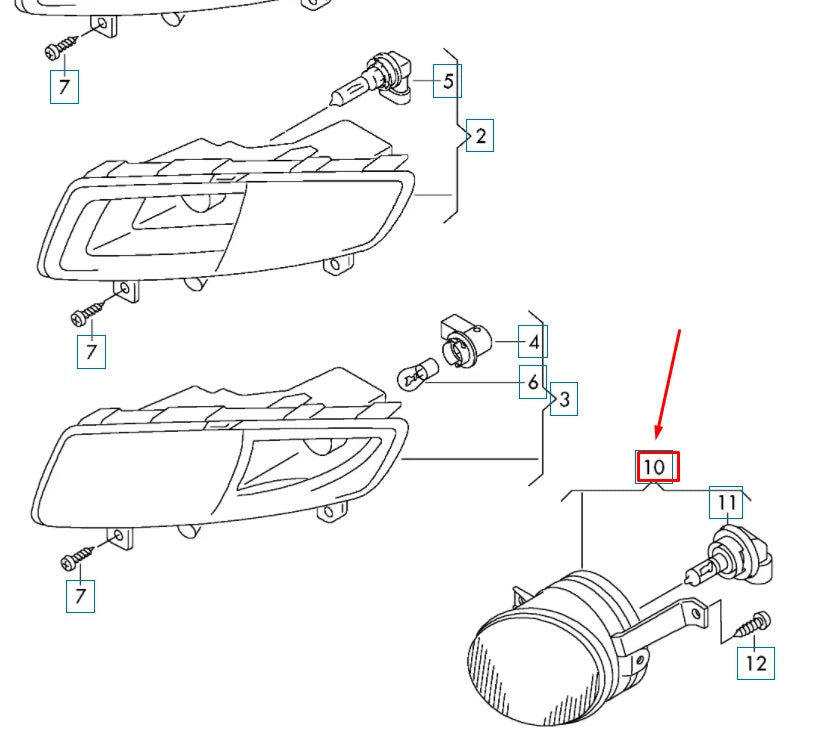 7
5
2
7
4
6
3
10
11
7
12