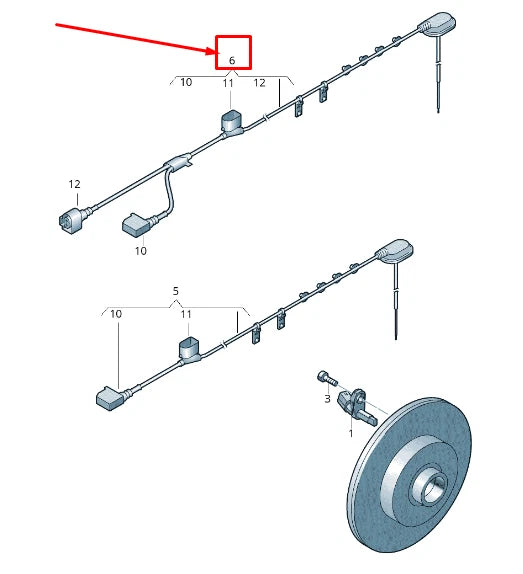 6
10
11
12
12
10
5
10
11
3
1