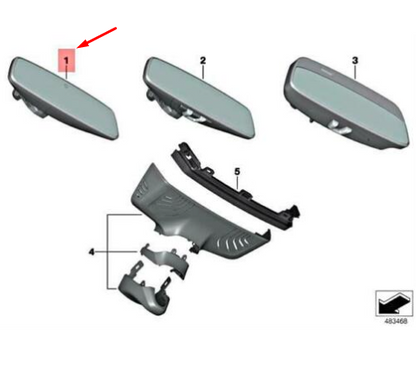 1
2
3
5
4
483468