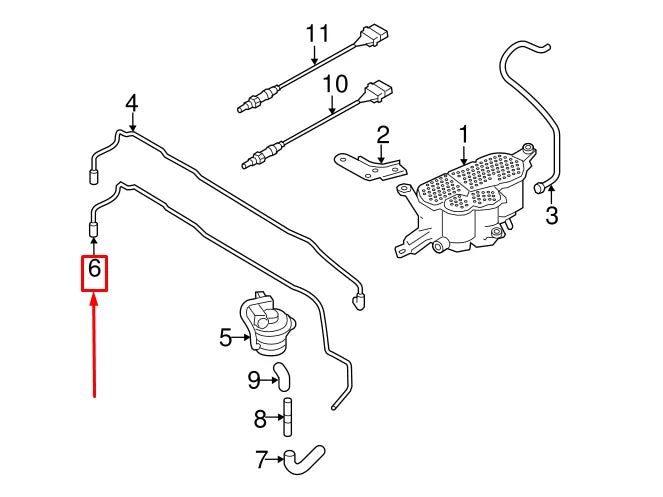 11
10
4
2
1
3
6
5
9
8
7