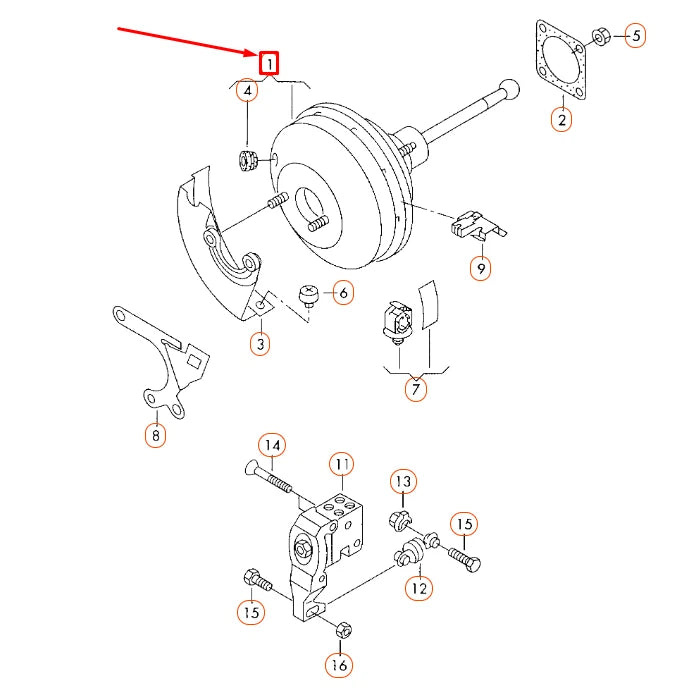 1
4
5
2
9
6
3
7
8
14
11
13
15
12
15
16