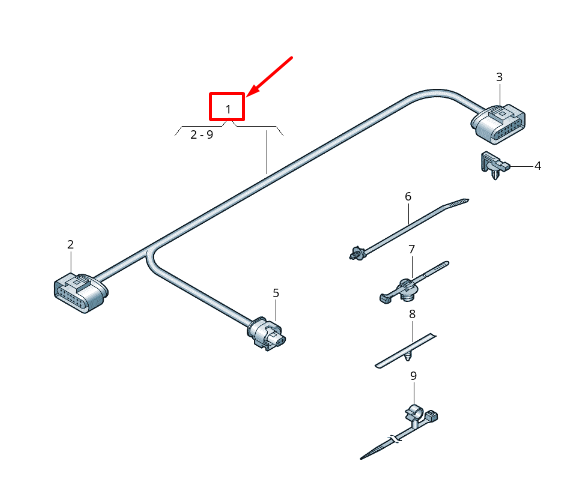 1
2 - 9
3
4
6
7
2
5
8
9