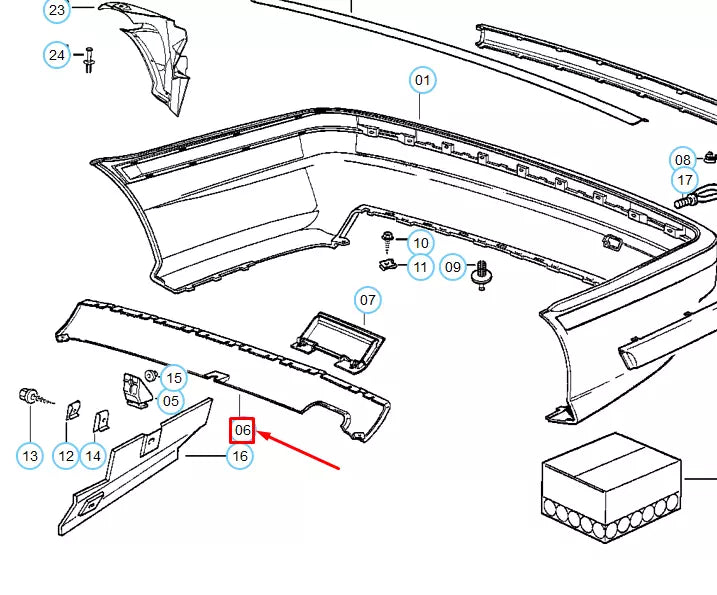 23
24
01
08
17
10
11
09
07
15
05
06
13
12
14
16