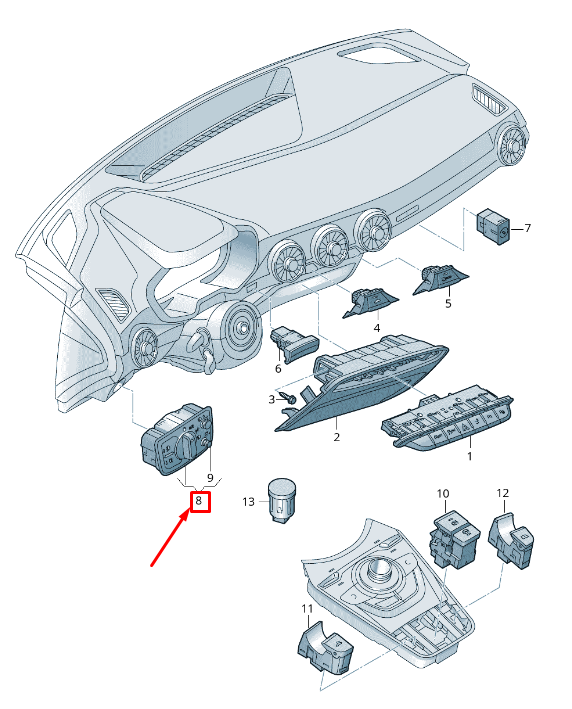 7
5
4
6
3
2
1
9
8
13
10
12
11