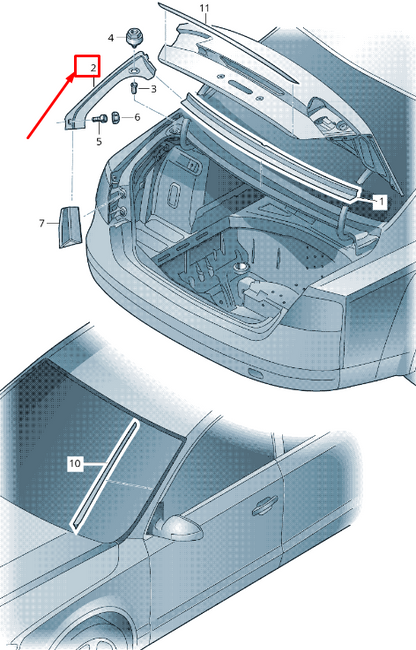 11
4
2
3
6
5
1
7
10