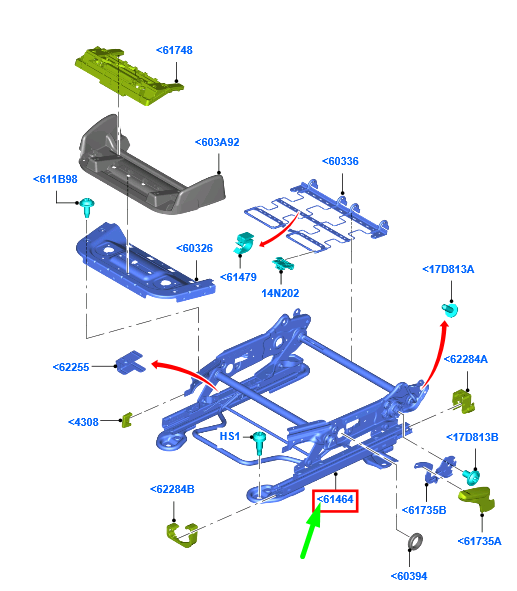 <61748

<603A92

<611B98

<60336

<60326

<61479

14N202

<17D813A

<62255

<62284A

<4308

HS1

<17D813B

<62284B

<61464

<61735B

<61735A

<60394