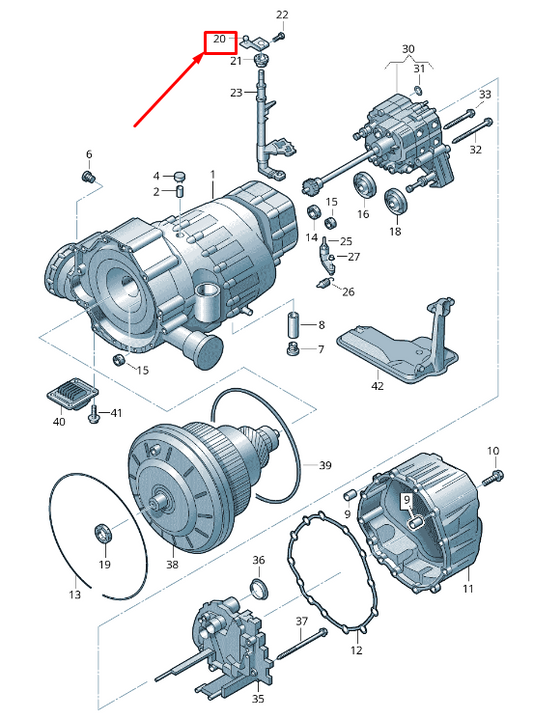 22
20
21
23
30
31
33
32
6
4
2
1
15
16
18
14
25
27
26
8
7
15
42
40
41
39
10
9
9
19
38
13
36
11
37
12
35