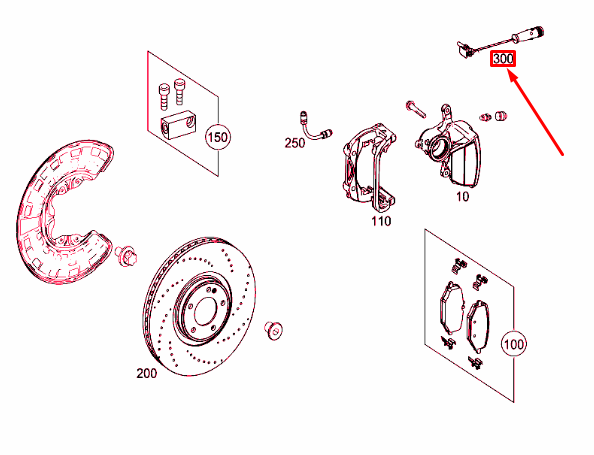 300

150

250

10

110

200

100