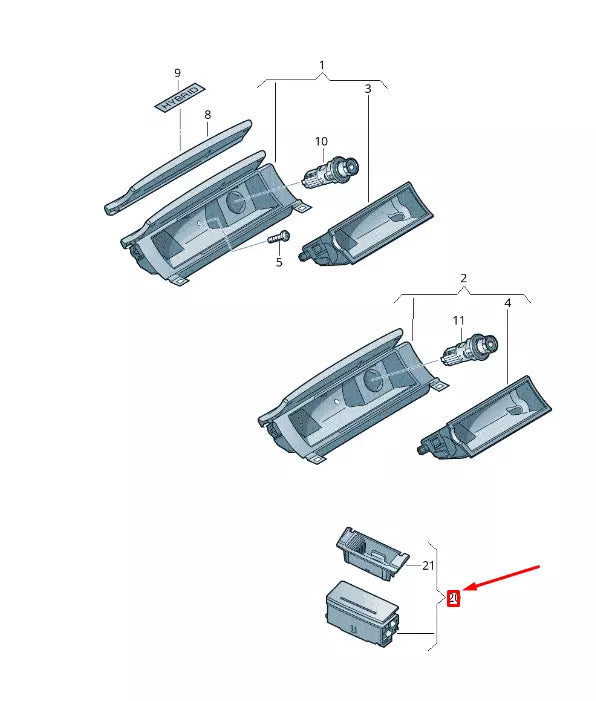 9
HYBRID
8
1
3
10
5
2
11
4
21
20