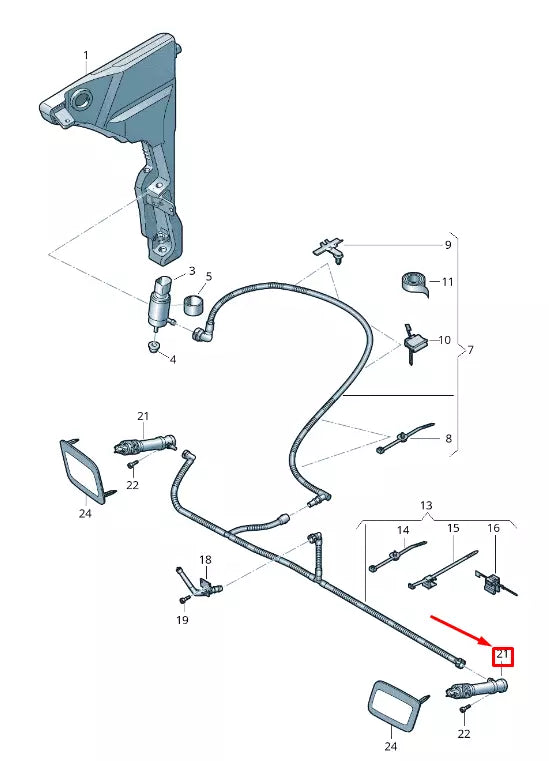 1
3
5
4
9
11
10
7
8
21
22
24
13
14
15
16
18
19
21
22
24