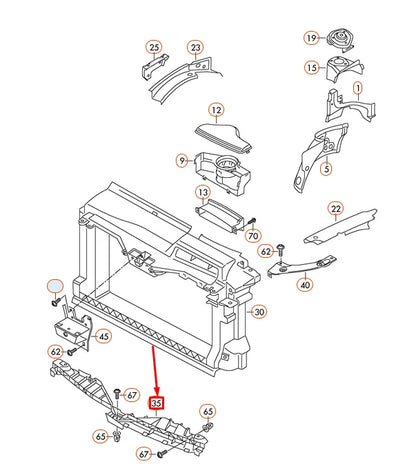 25
23
19
15
1
12
9
5
13
22
70
62
40
30
45
62
67
35
65
65
67