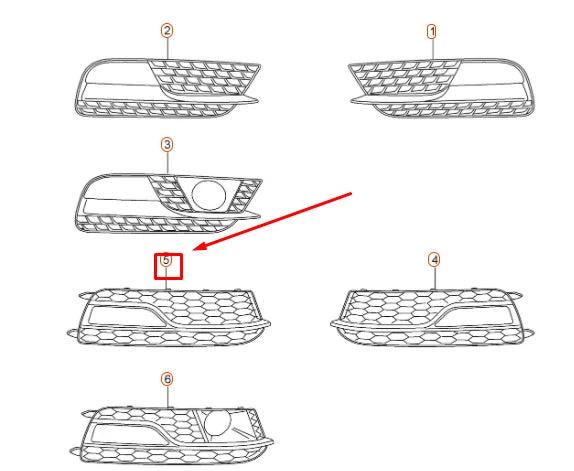 2

1

3

5

4

6